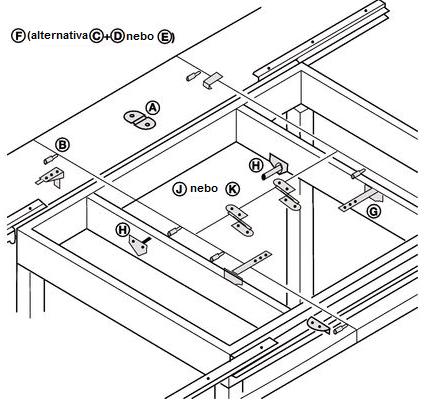 F (alternativa C + D nebo E)

A

B

H

J nebo K

G

H